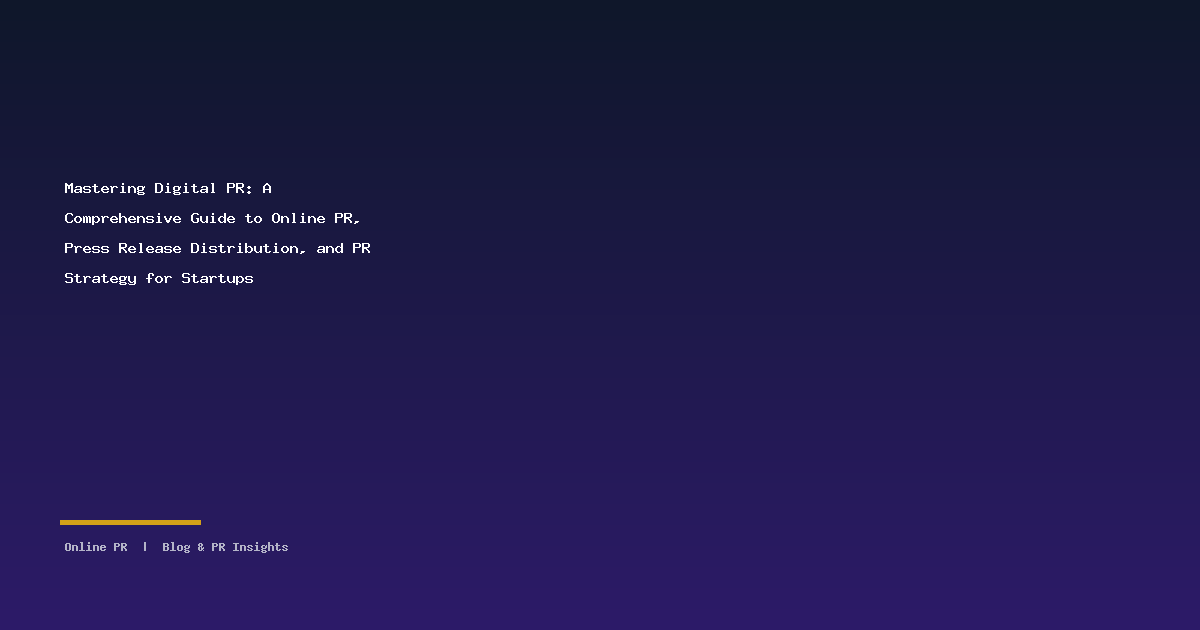 Mastering Digital PR: A Comprehensive Guide to Online PR, Press Release Distribution, and PR Strategy for Startups

Online PR | Blog & PR Insights